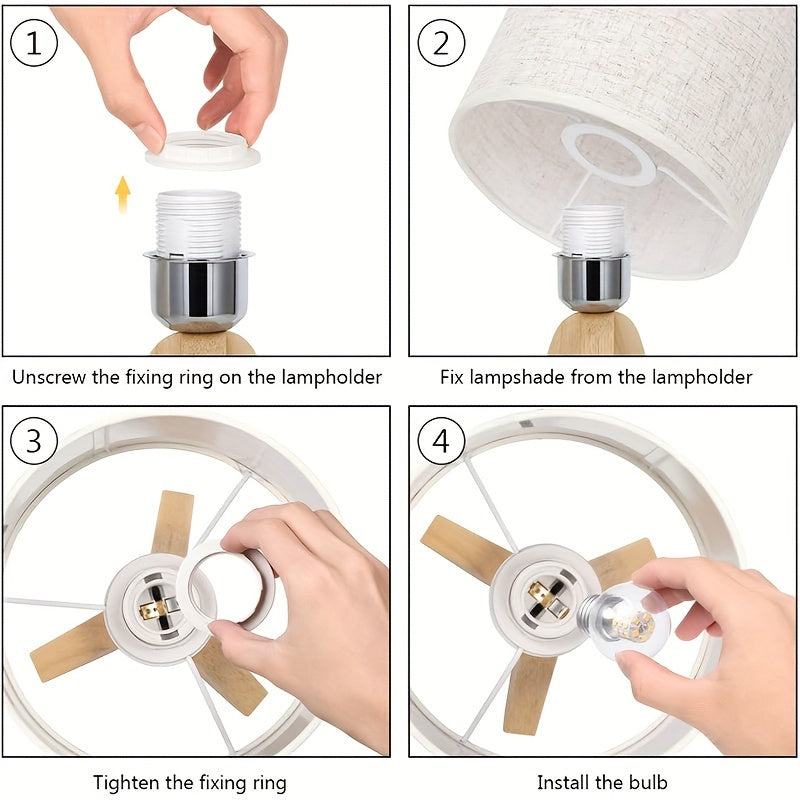 1

Unscrew the fixing ring on the lampholder

2

Fix lampshade from the lampholder

3

Tighten the fixing ring

4

Install the bulb